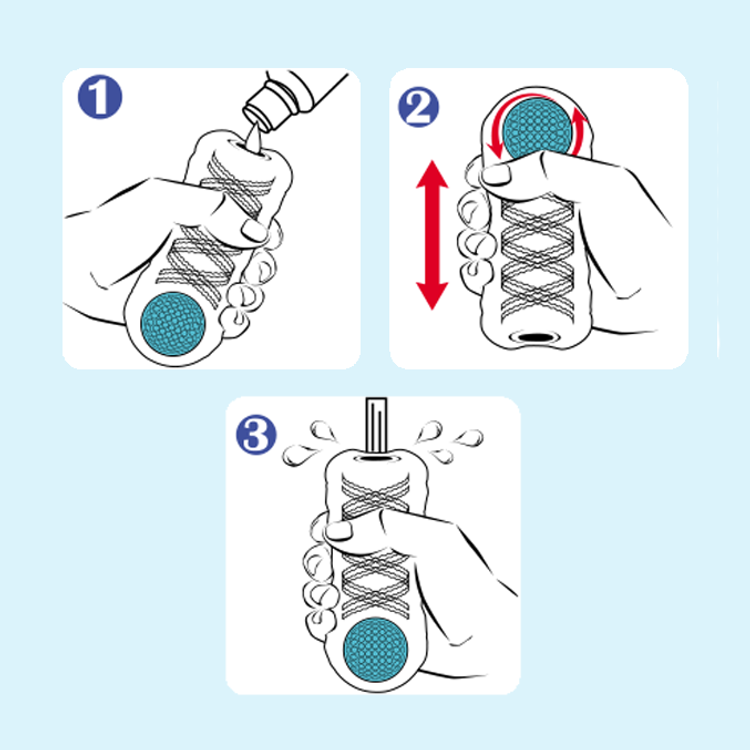 1

2

3