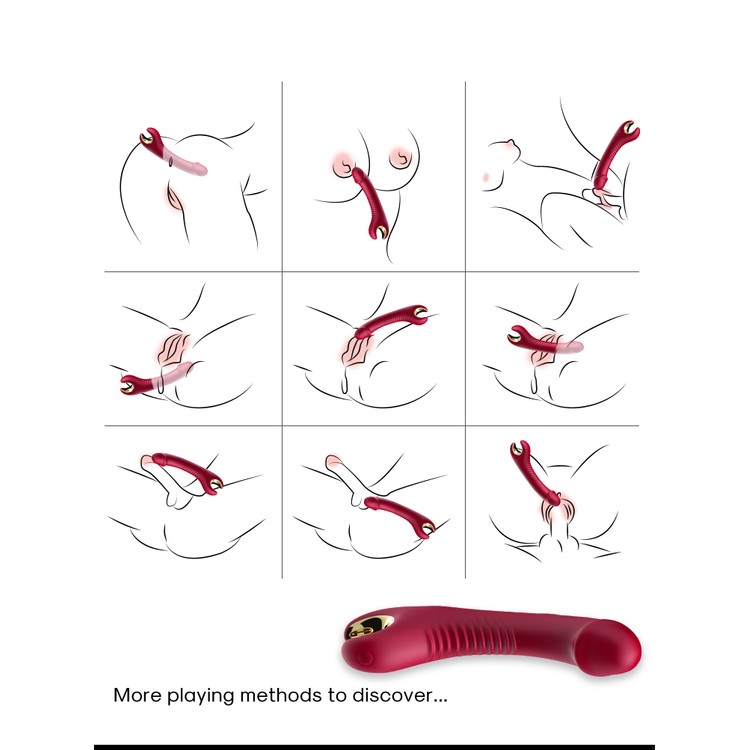 More playing methods to discover...