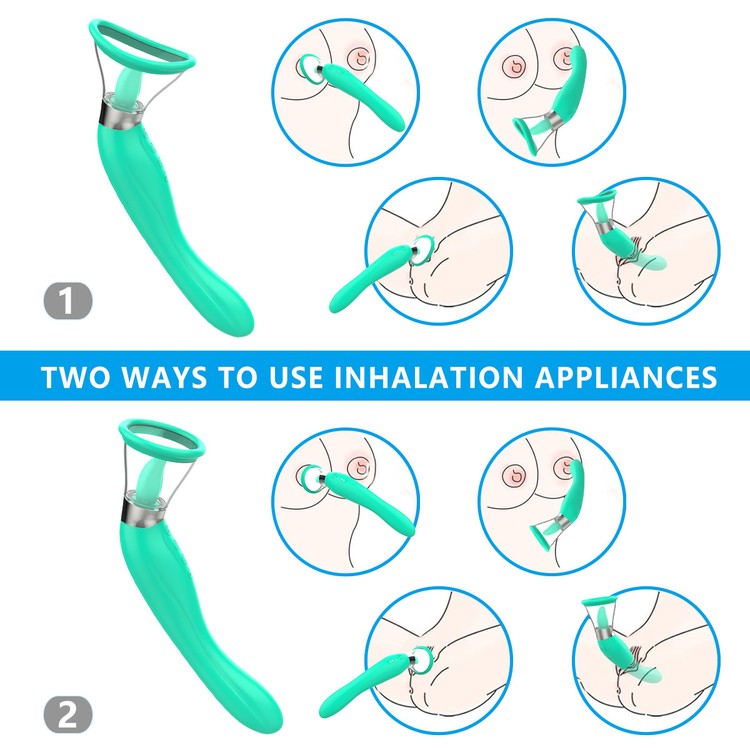 1

TWO WAYS TO USE INHALATION APPLIANCES

2