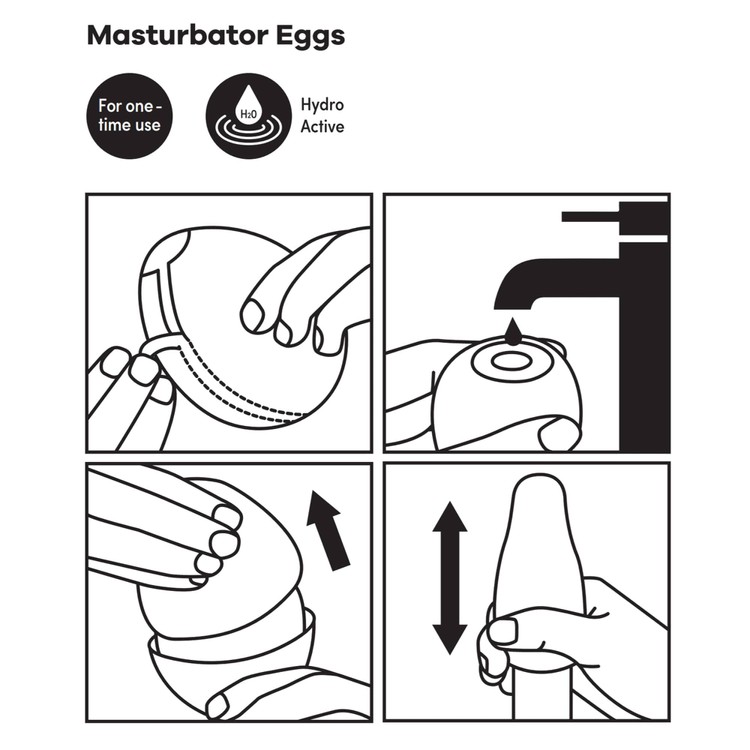 Masturbator Eggs

For one-time use

$H_2O$

Hydro Active