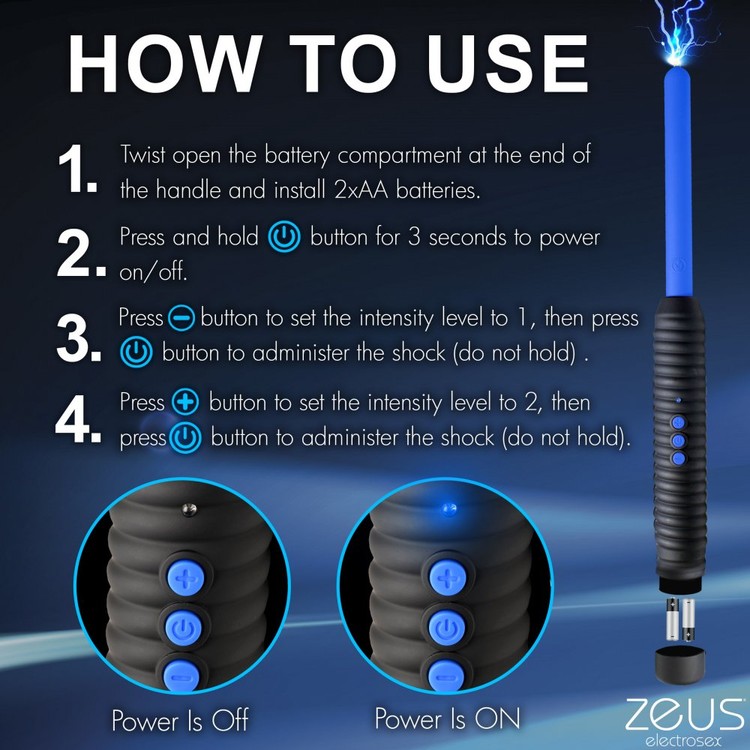 HOW TO USE

1. Twist open the battery compartment at the end of the handle and install 2xAA batteries.

2. Press and hold button for 3 seconds to power on/off.

3. Press button to set the intensity level to 1, then press button to administer the shock (do not hold) .

4. Press button to set the intensity level to 2, then press button to administer the shock (do not hold).

Power Is Off

Power Is ON

ZEUS electrosex