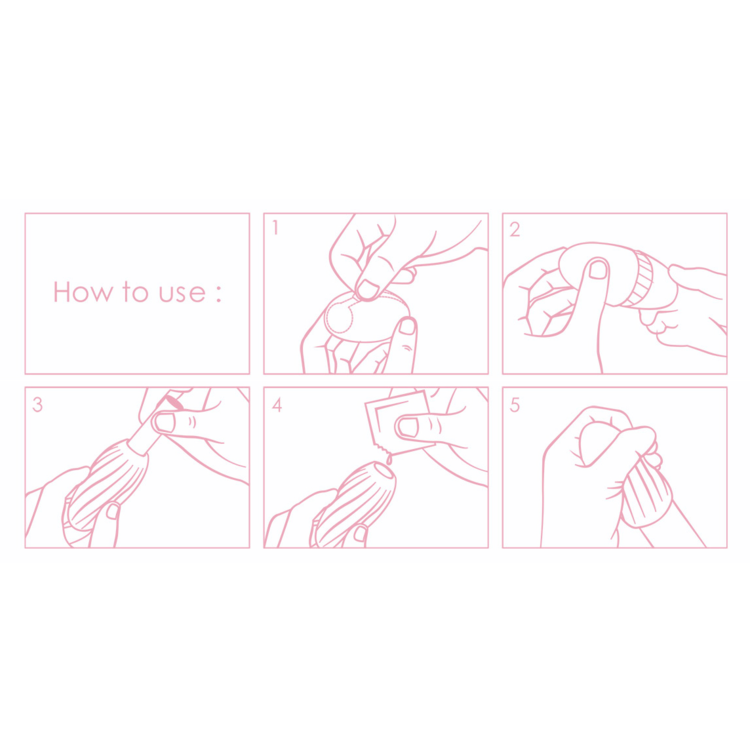 How to use :

1

2

3

4

5