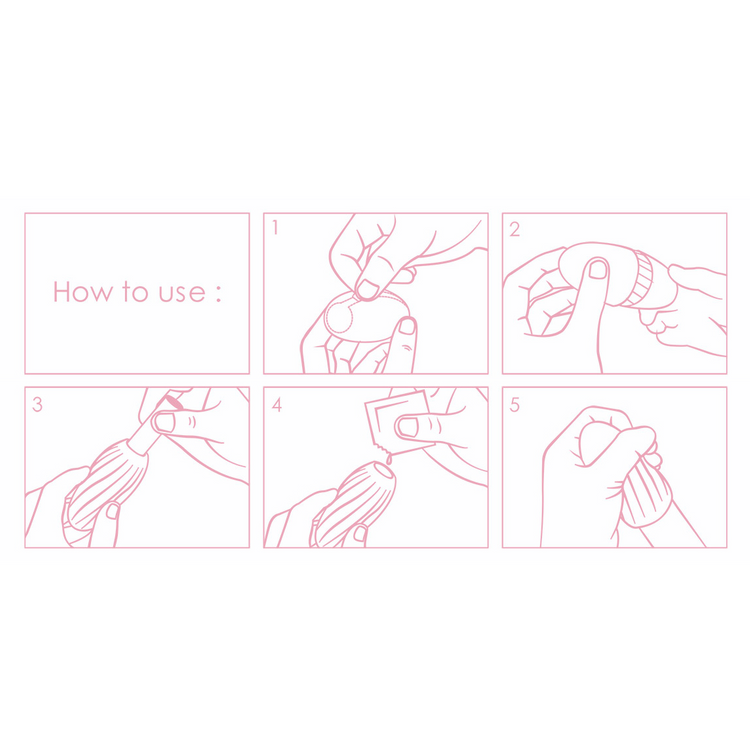 How to use :

1

2

3

4

5